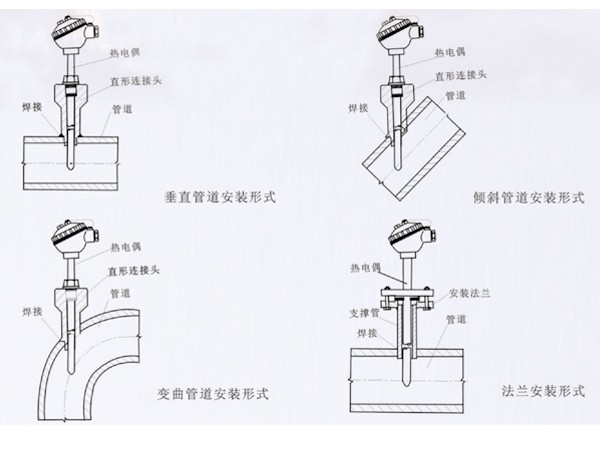 热电偶
直形连接头
焊接
管道
垂直管道安装形式

热电偶
直形连接头
管道
焊接
倾斜管道安装形式

热电偶
直形连接头
管道
焊接
变曲管道安装形式

热电偶
安装法兰
支撑管
管道
焊接
法兰安装形式